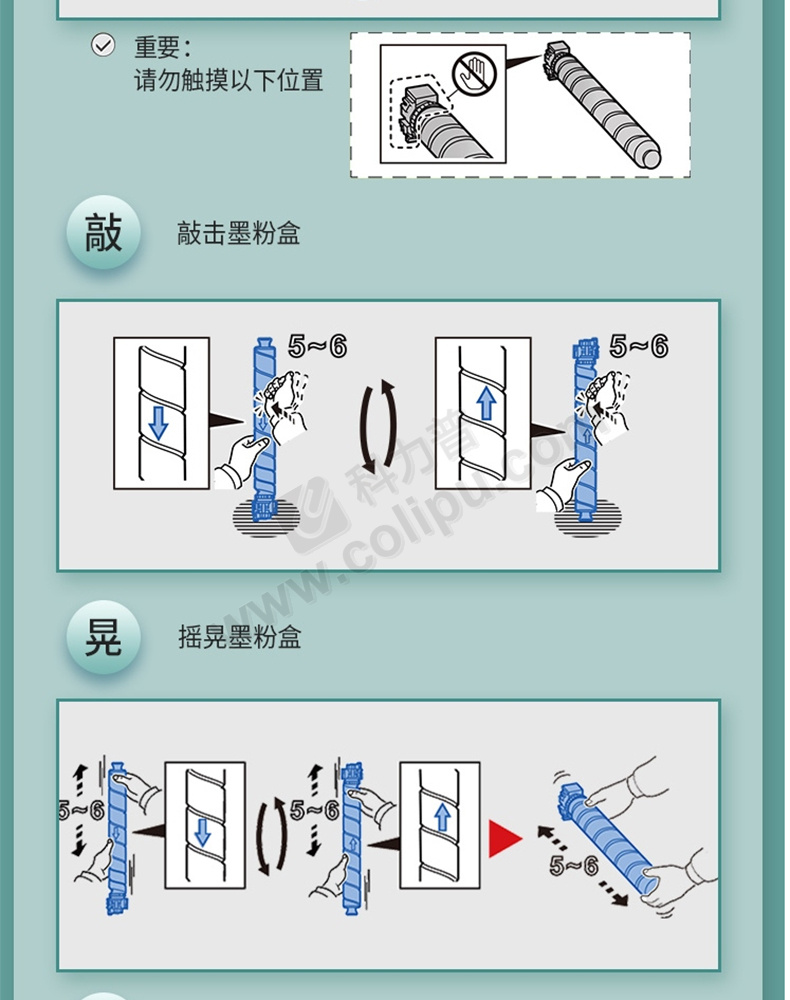 重要：
请勿触摸以下位置

敲

敲击墨粉盒

5~6

5~6

科力普
www.colipu.com

晃

摇晃墨粉盒

5~6

5~6

5~6