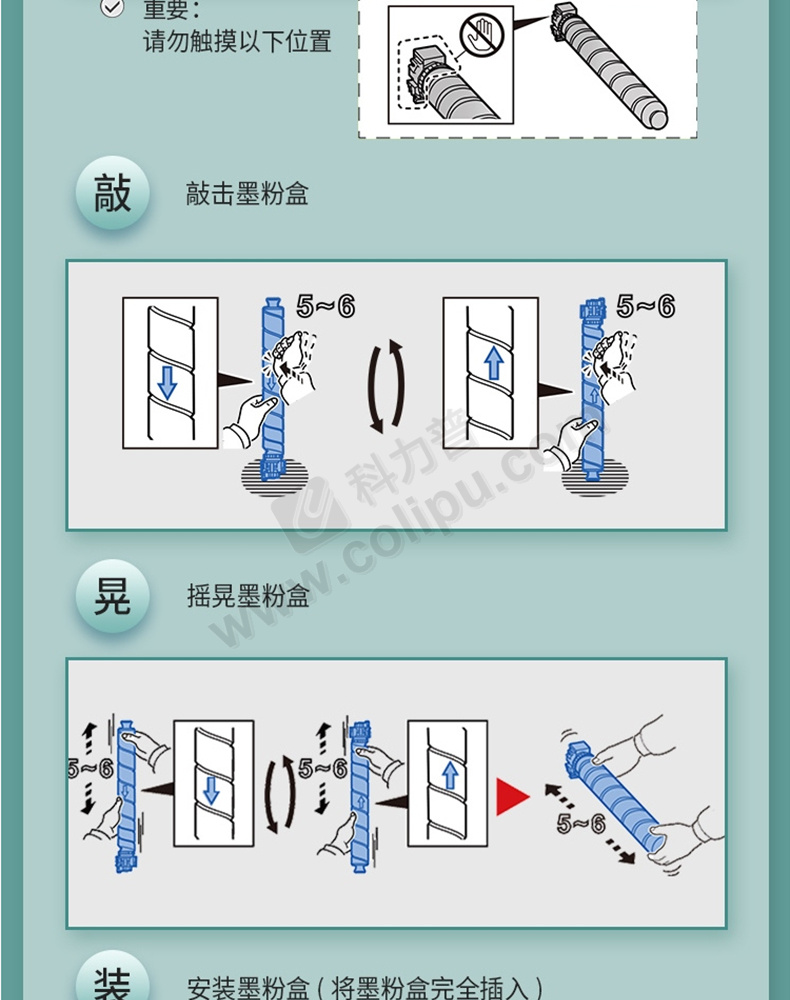 重要：
请勿触摸以下位置

敲

敲击墨粉盒

5~6

5~6

科力普
www.colipu.com

晃

摇晃墨粉盒

5~6

5~6

5~6

装

安装墨粉盒（将墨粉盒完全插入）