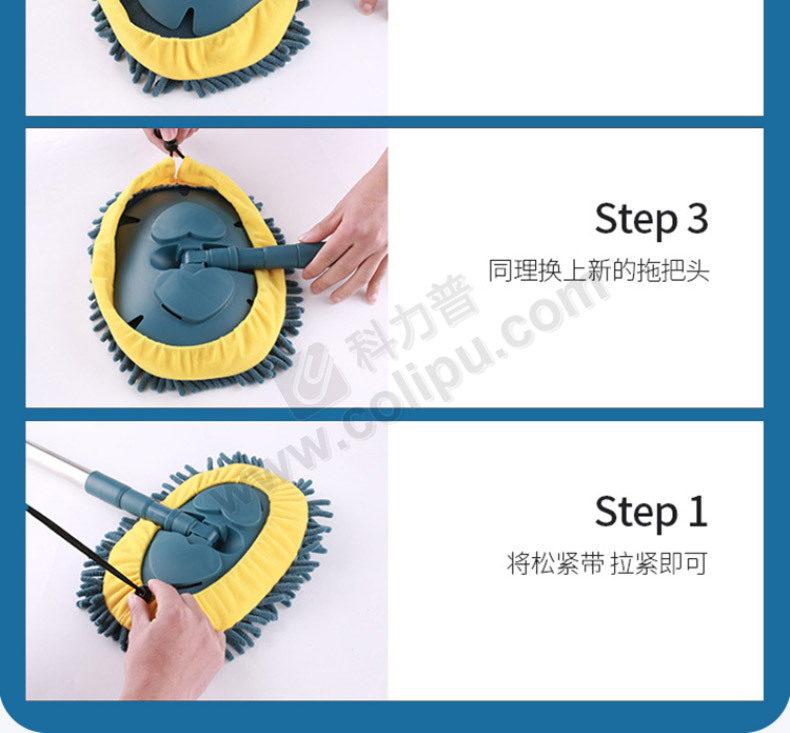 Step 3
同理换上新的拖把头

科力普
www.colipu.com

Step 1
将松紧带 拉紧即可