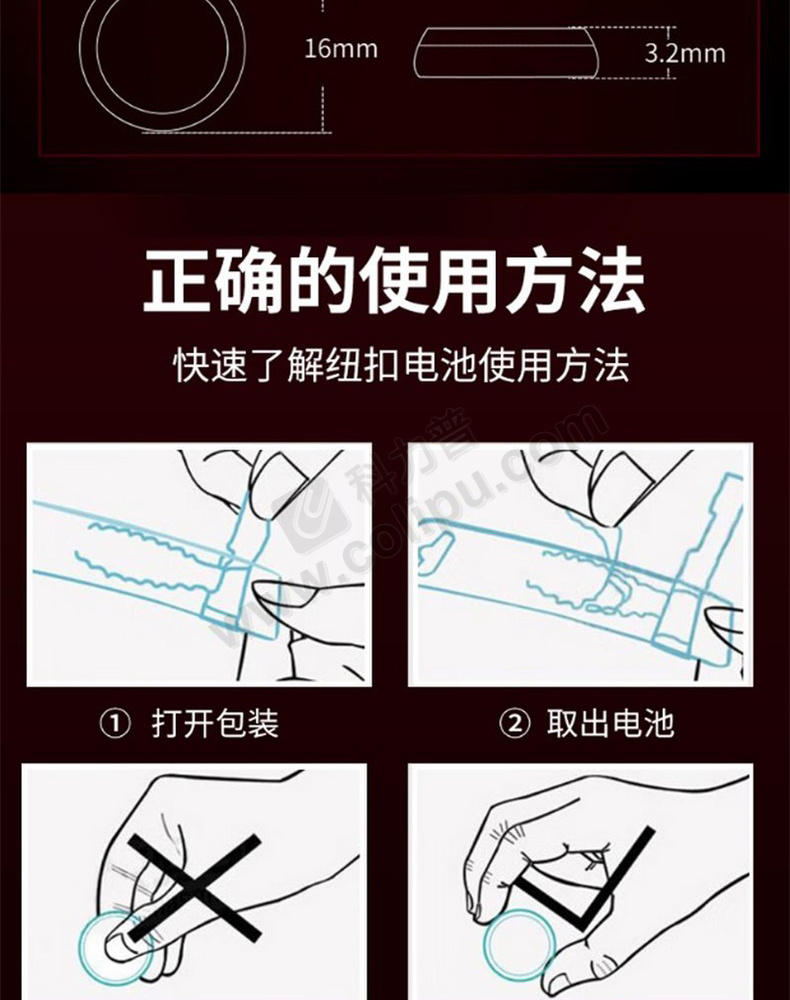 16mm

3.2mm

正确的使用方法

快速了解纽扣电池使用方法

科力普 www.colipu.com

① 打开包装

② 取出电池