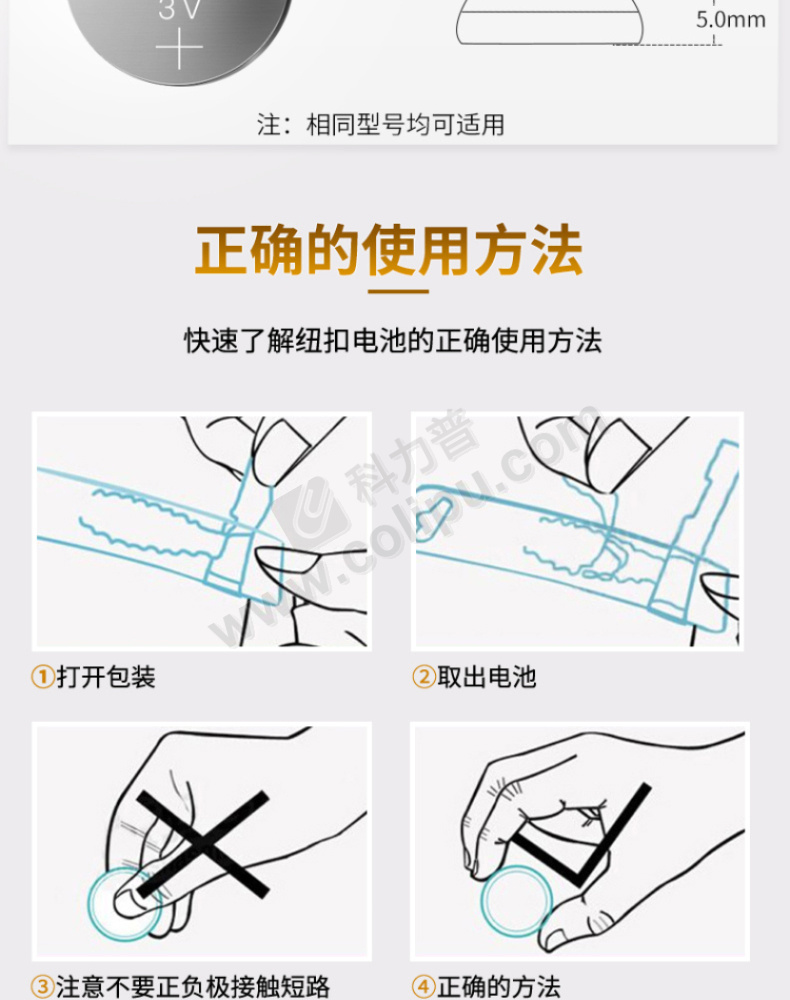 3V
+
5.0mm
注：相同型号均可适用

正确的使用方法

快速了解纽扣电池的正确使用方法

科力普
www.colipu.com

①打开包装

②取出电池

③注意不要正负极接触短路

④正确的方法