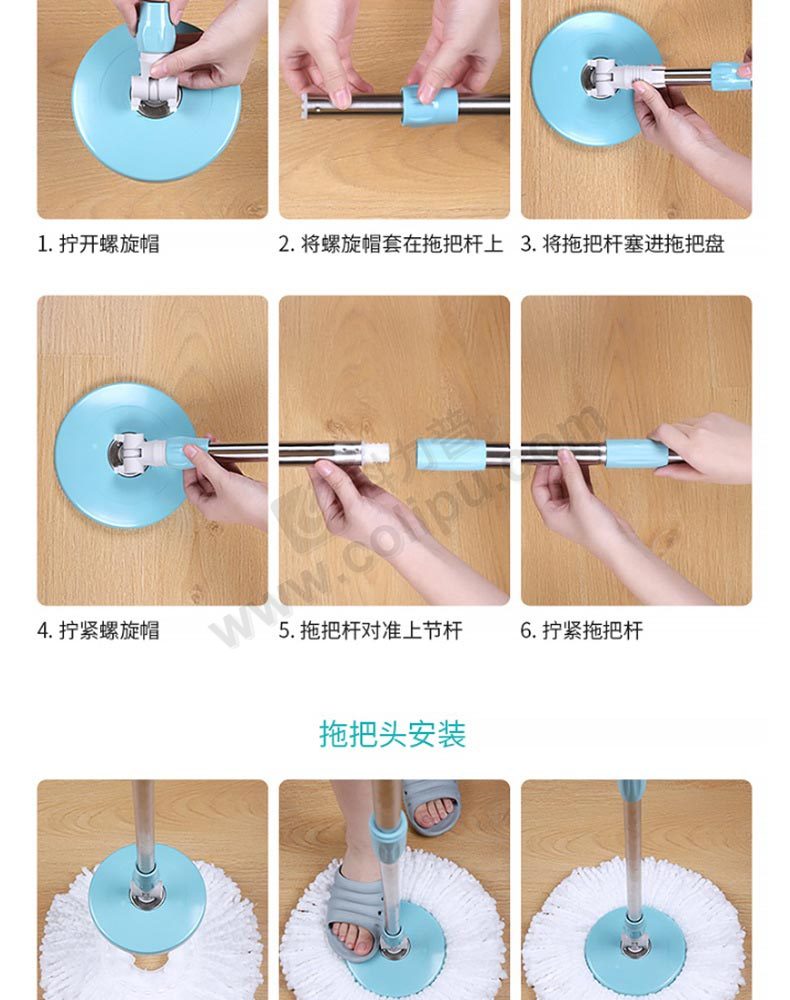 1. 拧开螺旋帽

2. 将螺旋帽套在拖把杆上

3. 将拖把杆塞进拖把盘

4. 拧紧螺旋帽

5. 拖把杆对准上节杆

6. 拧紧拖把杆

www.colipu.com

拖把头安装