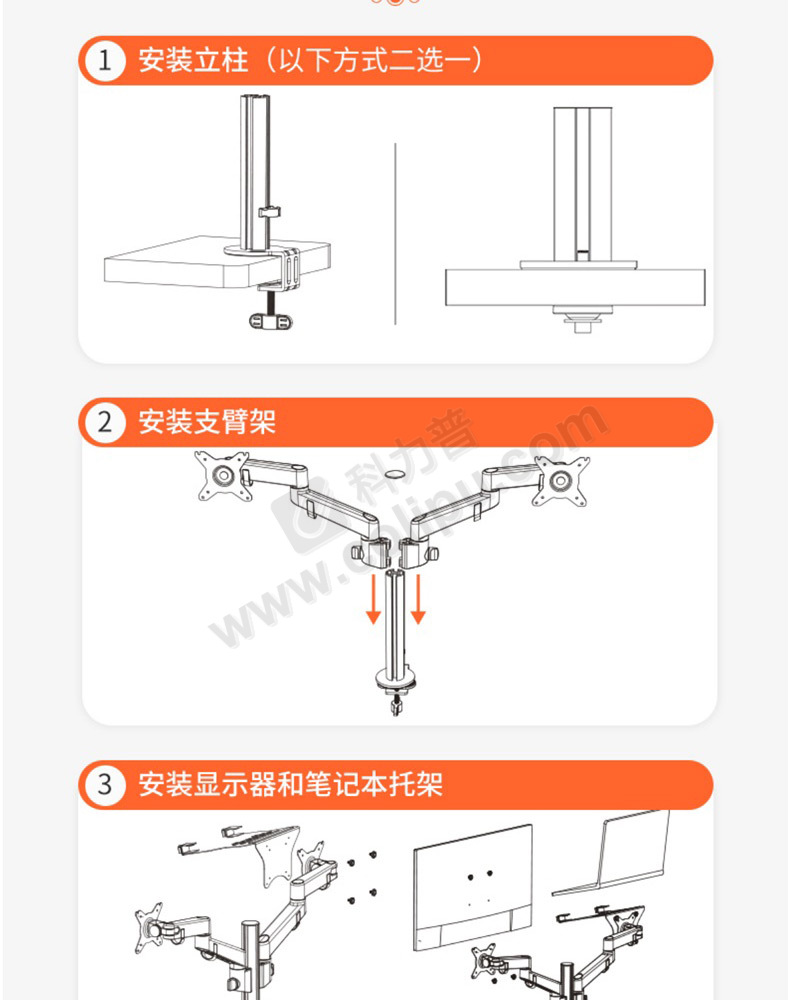 1 安装立柱（以下方式二选一）

2 安装支臂架

科力普 www.colipu.com

3 安装显示器和笔记本托架