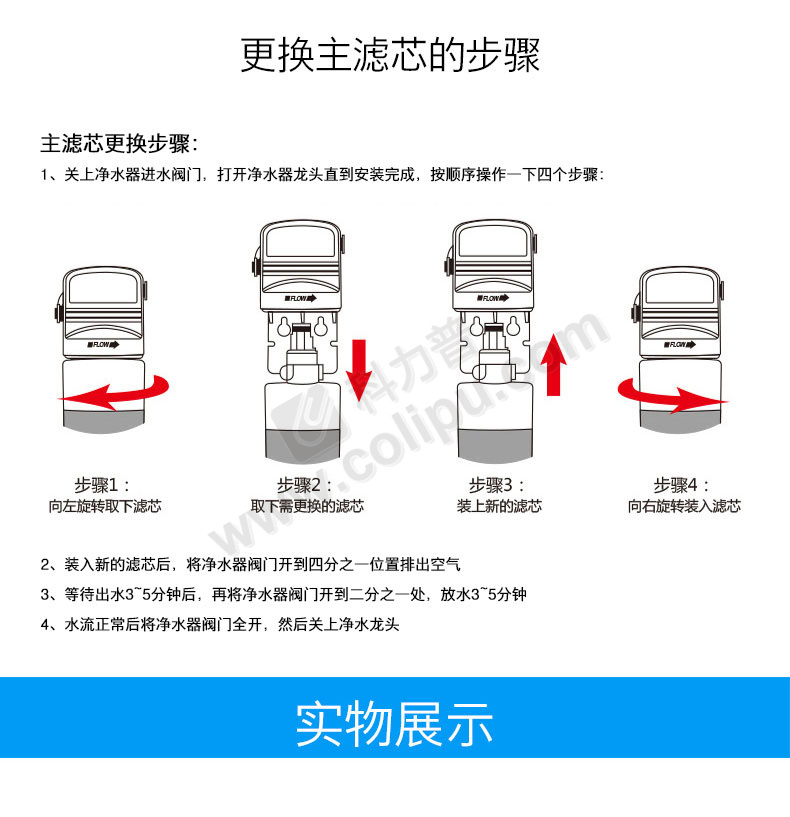 更换主滤芯的步骤

主滤芯更换步骤：

1、关上净水器进水阀门，打开净水器龙头直到安装完成，按顺序操作一下四个步骤：

FLOW

FLOW

FLOW

FLOW

科力普 www.colipu.com

步骤1：
向左旋转取下滤芯

步骤2：
取下需更换的滤芯

步骤3：
装上新的滤芯

步骤4：
向右旋转装入滤芯

2、装入新的滤芯后，将净水器阀门开到四分之一位置排出空气

3、等待出水3~5分钟后，再将净水器阀门开到二分之一处，放水3~5分钟

4、水流正常后将净水器阀门全开，然后关上净水龙头

实物展示