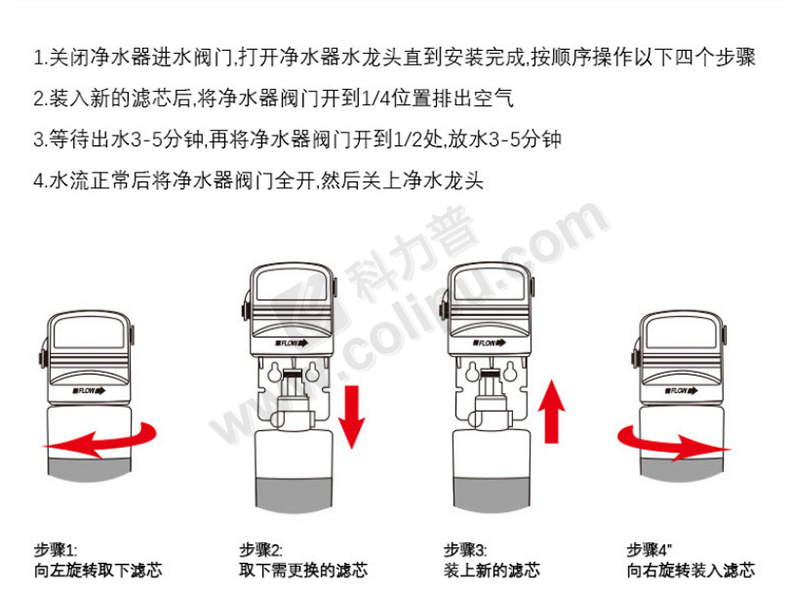 1.关闭净水器进水阀门,打开净水器水龙头直到安装完成,按顺序操作以下四个步骤

2.装入新的滤芯后,将净水器阀门开到1/4位置排出空气

3.等待出水3-5分钟,再将净水器阀门开到1/2处,放水3-5分钟

4.水流正常后将净水器阀门全开,然后关上净水龙头

科力普
www.colipu.com

FLOW

FLOW

FLOW

FLOW

步骤1:
向左旋转取下滤芯

步骤2:
取下需更换的滤芯

步骤3:
装上新的滤芯

步骤4"
向右旋转装入滤芯