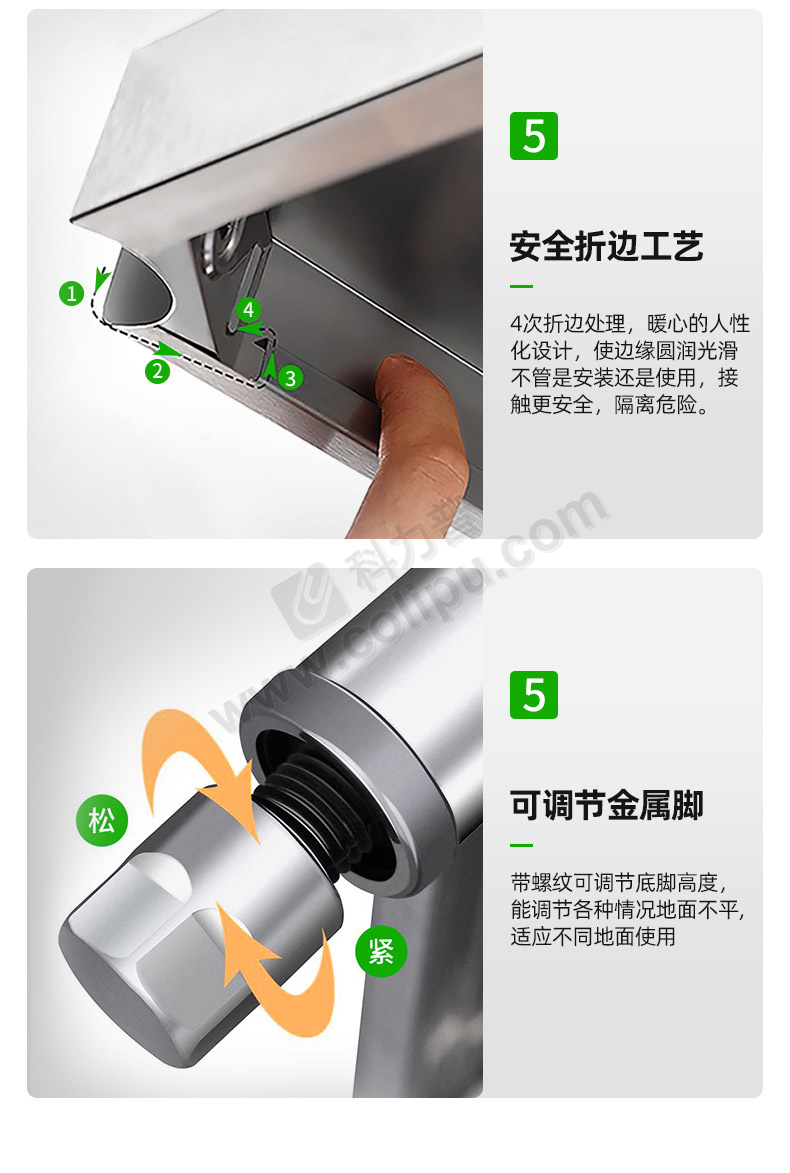 1

2

3

4

5

安全折边工艺

4次折边处理，暖心的人性化设计，使边缘圆润光滑不管是安装还是使用，接触更安全，隔离危险。

科力普 colipu.com

松

紧

5

可调节金属脚

带螺纹可调节底脚高度，能调节各种情况地面不平，适应不同地面使用