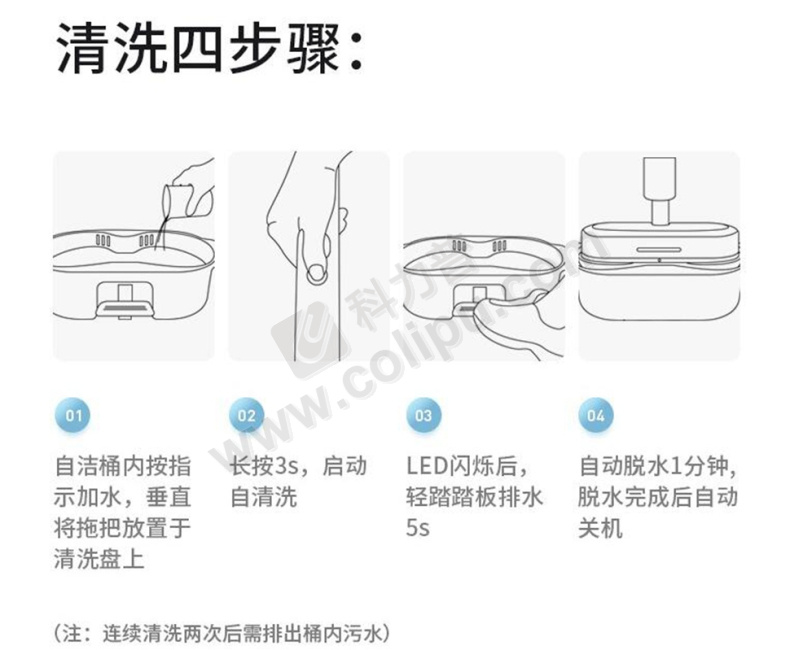 清洗四步骤：

科力普
www.colipu.com

01
自洁桶内按指示加水，垂直将拖把放置于清洗盘上

02
长按3s，启动自清洗

03
LED闪烁后，轻踏踏板排水5s

04
自动脱水1分钟，脱水完成后自动关机

（注：连续清洗两次后需排出桶内污水）