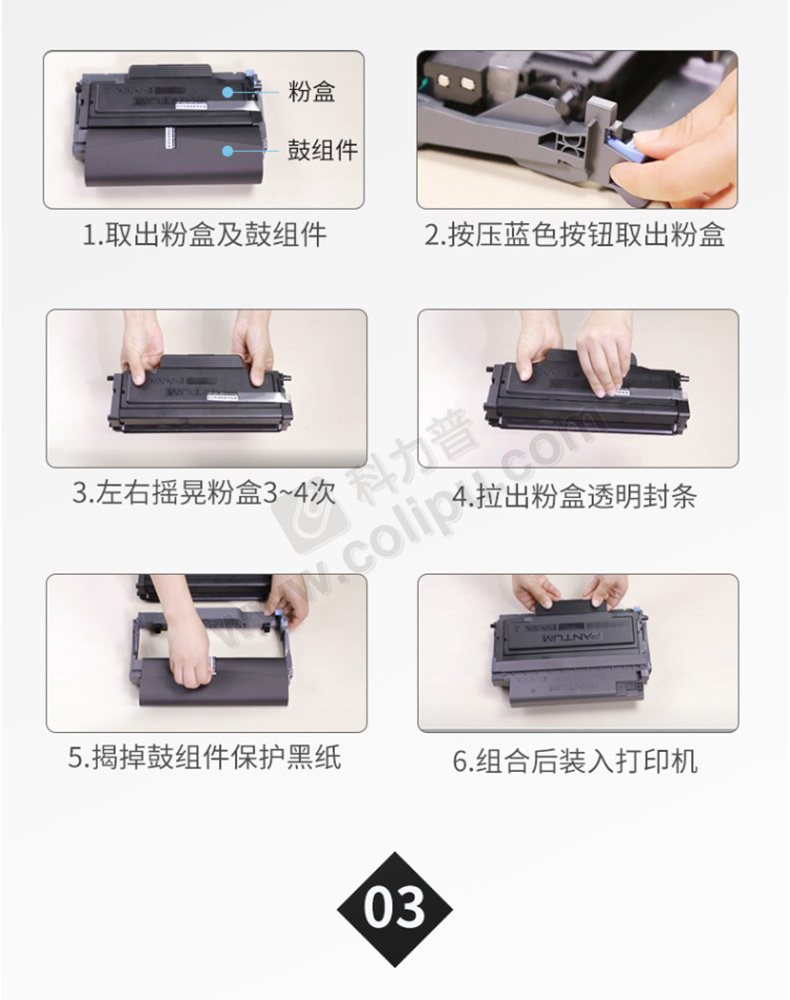 粉盒

鼓组件

1.取出粉盒及鼓组件

2.按压蓝色按钮取出粉盒

3.左右摇晃粉盒3~4次

4.拉出粉盒透明封条

科力普 www.colipu.com

5.揭掉鼓组件保护黑纸

PANTUM

6.组合后装入打印机

03