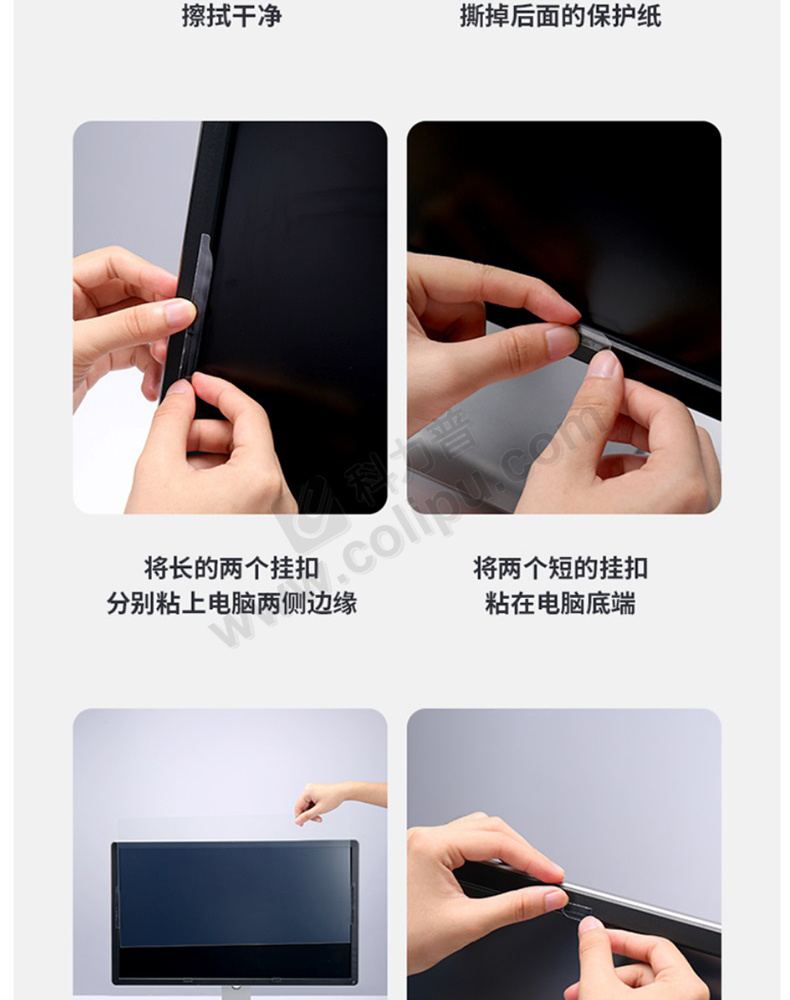 擦拭干净

撕掉后面的保护纸

科力普
www.colipu.com

将长的两个挂扣
分别粘上电脑两侧边缘

将两个短的挂扣
粘在电脑底端