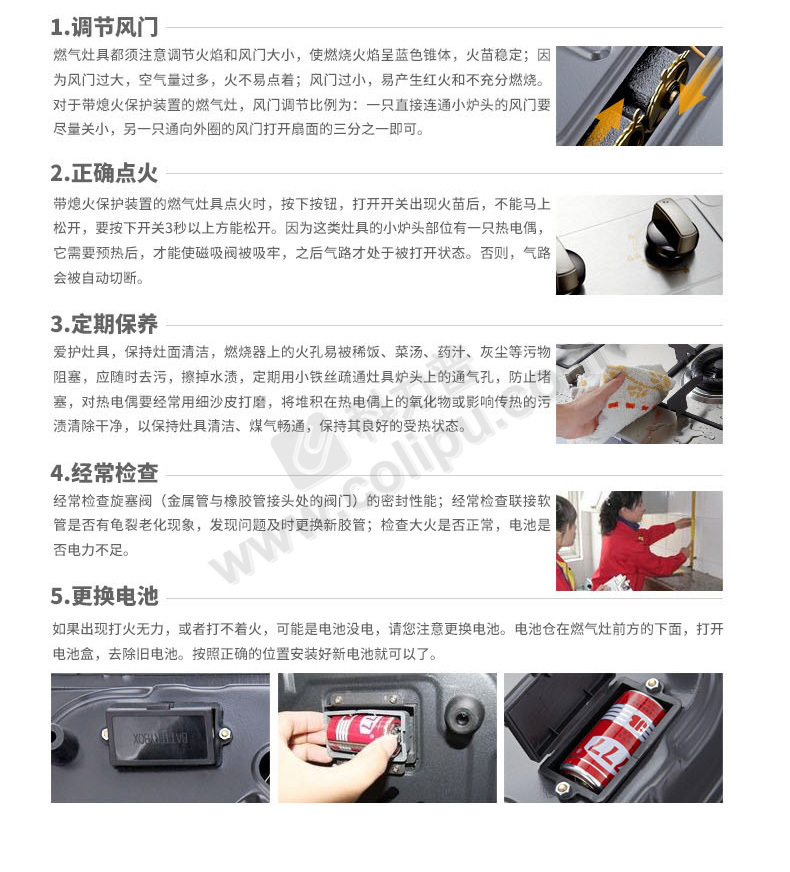 1.调节风门

燃气灶具都须注意调节火焰和风门大小，使燃烧火焰呈蓝色锥体，火苗稳定；因为风门过大，空气量过多，火不易点着；风门过小，易产生红火和不充分燃烧。对于带熄火保护装置的燃气灶，风门调节比例为：一只直接连通小炉头的风门要尽量关小，另一只通向外圈的风门打开扇面的三分之一即可。

2.正确点火

带熄火保护装置的燃气灶具点火时，按下按钮，打开开关出现火苗后，不能马上松开，要按下开关3秒以上方能松开。因为这类灶具的小炉头部位有一只热电偶，它需要预热后，才能使磁吸阀被吸牢，之后气路才处于被打开状态。否则，气路会被自动切断。

3.定期保养

爱护灶具，保持灶面清洁，燃烧器上的火孔易被稀饭、菜汤、药汁、灰尘等污物阻塞，应随时去污，擦掉水渍，定期用小铁丝疏通灶具炉头上的通气孔，防止堵塞，对热电偶要经常用细沙皮打磨，将堆积在热电偶上的氧化物或影响传热的污渍清除干净，以保持灶具清洁、煤气畅通，保持其良好的受热状态。

4.经常检查

经常检查旋塞阀（金属管与橡胶管接头处的阀门）的密封性能；经常检查联接软管是否有龟裂老化现象，发现问题及时更换新胶管；检查大火是否正常，电池是否电力不足。

5.更换电池

如果出现打火无力，或者打不着火，可能是电池没电，请您注意更换电池。电池仓在燃气灶前方的下面，打开电池盒，去除旧电池。按照正确的位置安装好新电池就可以了。

BATTERY BOX

www.colipu.com