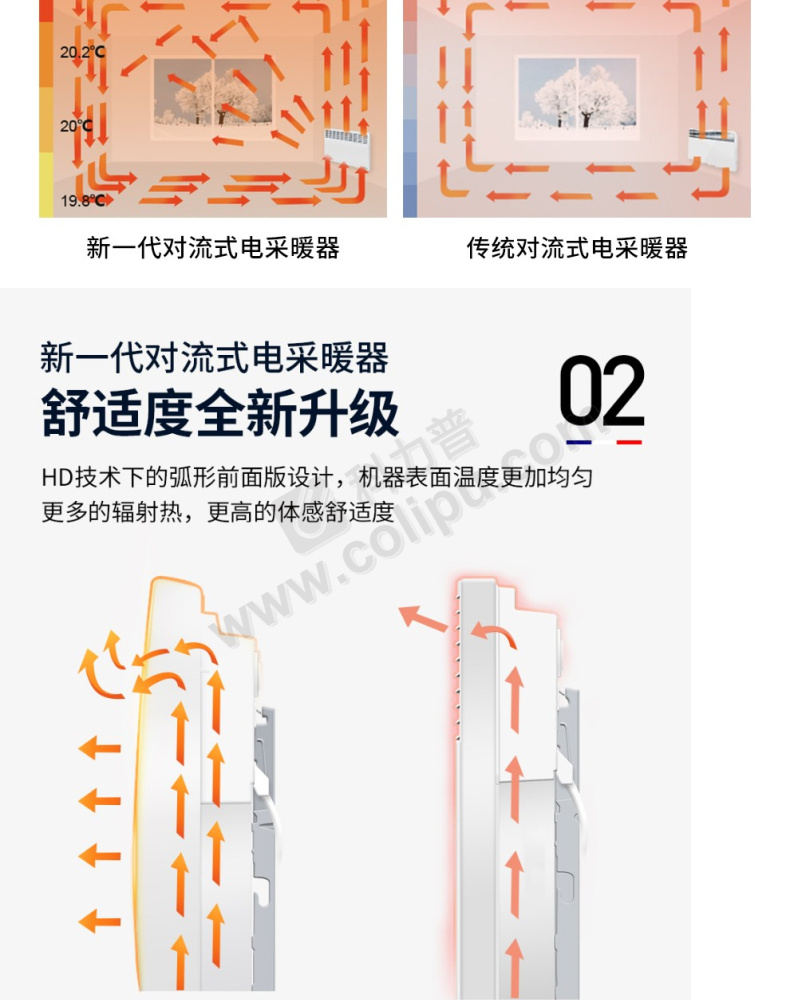 20.2°C
20°C
19.8°C

新一代对流式电采暖器

传统对流式电采暖器

新一代对流式电采暖器
舒适度全新升级

02

HD技术下的弧形前面版设计，机器表面温度更加均匀
更多的辐射热，更高的体感舒适度

力普
www.colipu.com