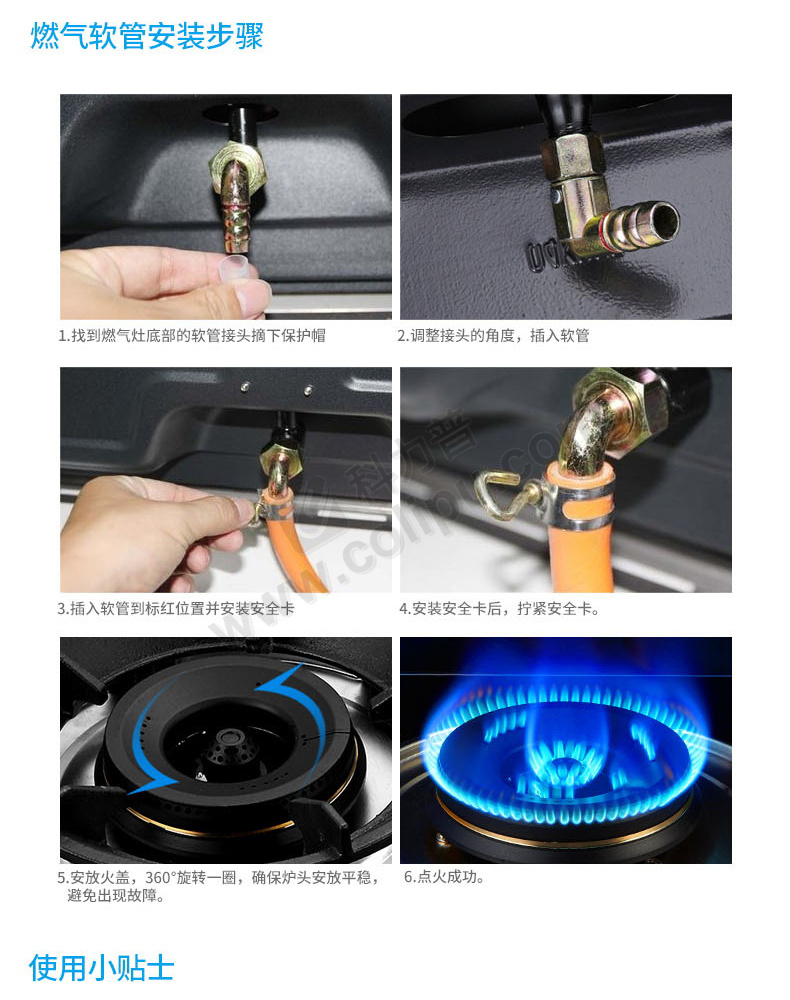 燃气软管安装步骤

1.找到燃气灶底部的软管接头摘下保护帽

2.调整接头的角度，插入软管

3.插入软管到标红位置并安装安全卡

4.安装安全卡后，拧紧安全卡。

5.安放火盖，360°旋转一圈，确保炉头安放平稳，避免出现故障。

6.点火成功。

使用小贴士