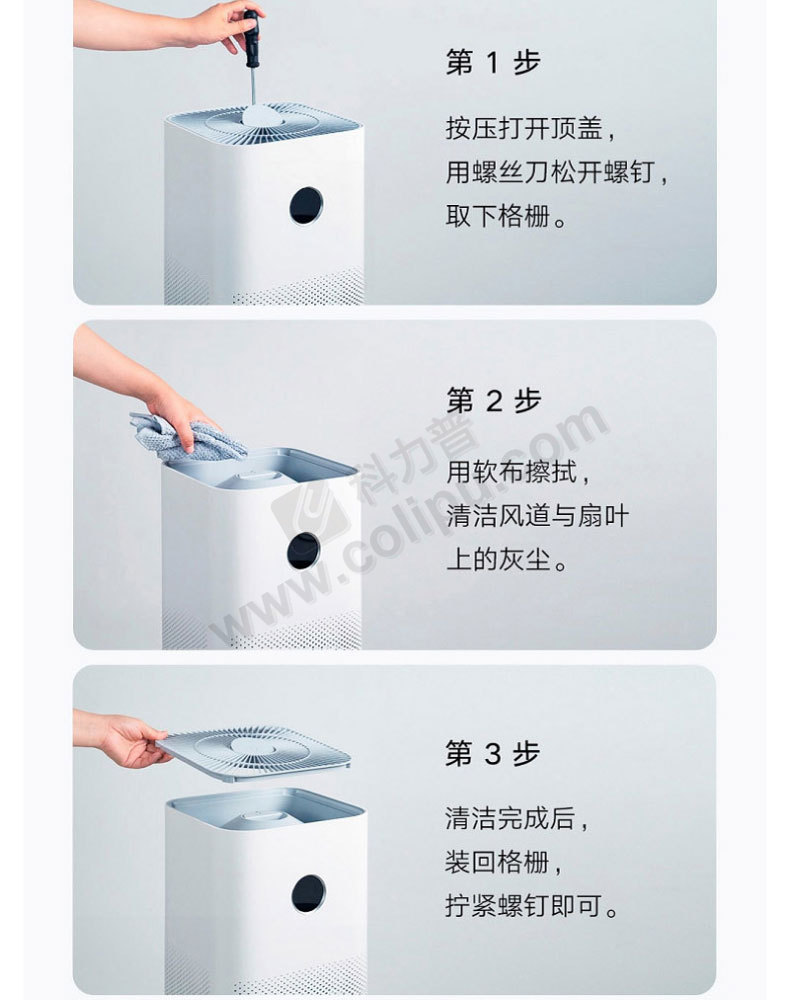 第 1 步

按压打开顶盖，
用螺丝刀松开螺钉，
取下格栅。

第 2 步

用软布擦拭，
清洁风道与扇叶
上的灰尘。

科力普
www.colipu.com

第 3 步

清洁完成后，
装回格栅，
拧紧螺钉即可。