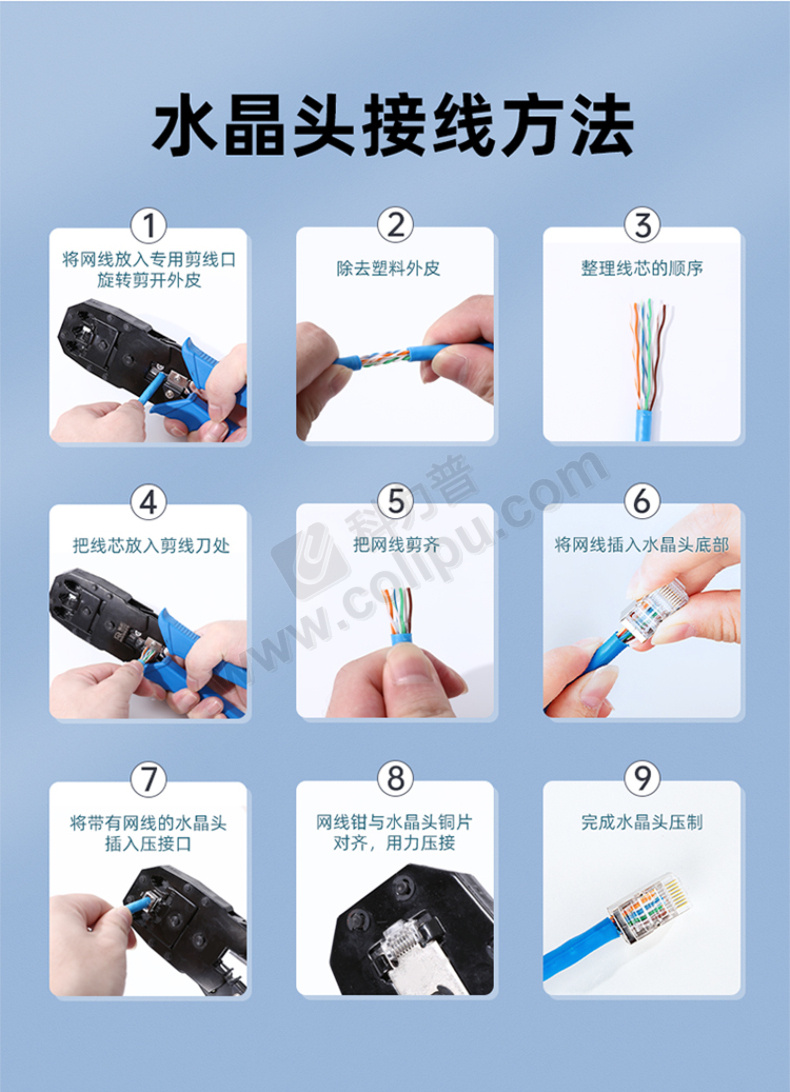 水晶头接线方法

1
将网线放入专用剪线口旋转剪开外皮

2
除去塑料外皮

3
整理线芯的顺序

4
把线芯放入剪线刀处

5
把网线剪齐

6
将网线插入水晶头底部

7
将带有网线的水晶头插入压接口

8
网线钳与水晶头铜片对齐，用力压接

9
完成水晶头压制

科力普
www.colipu.com