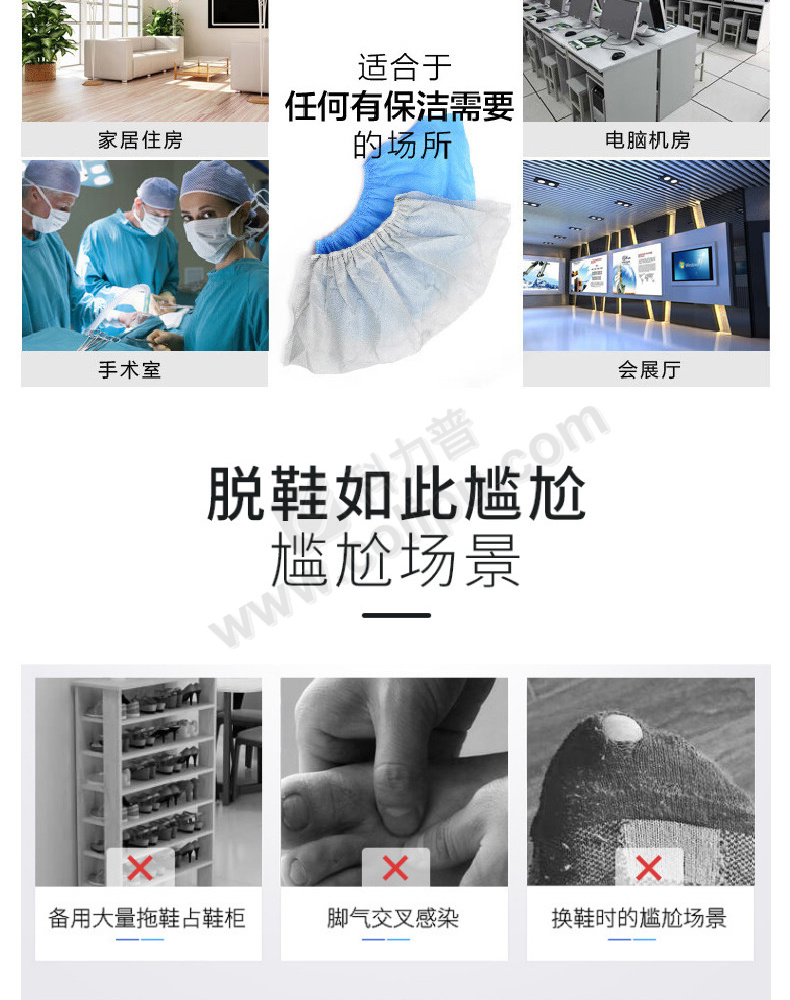 家居住房

适合于
任何有保洁需要
的场所

电脑机房

手术室

会展厅

脱鞋如此尴尬
尴尬场景

备用大量拖鞋占鞋柜

脚气交叉感染

换鞋时的尴尬场景