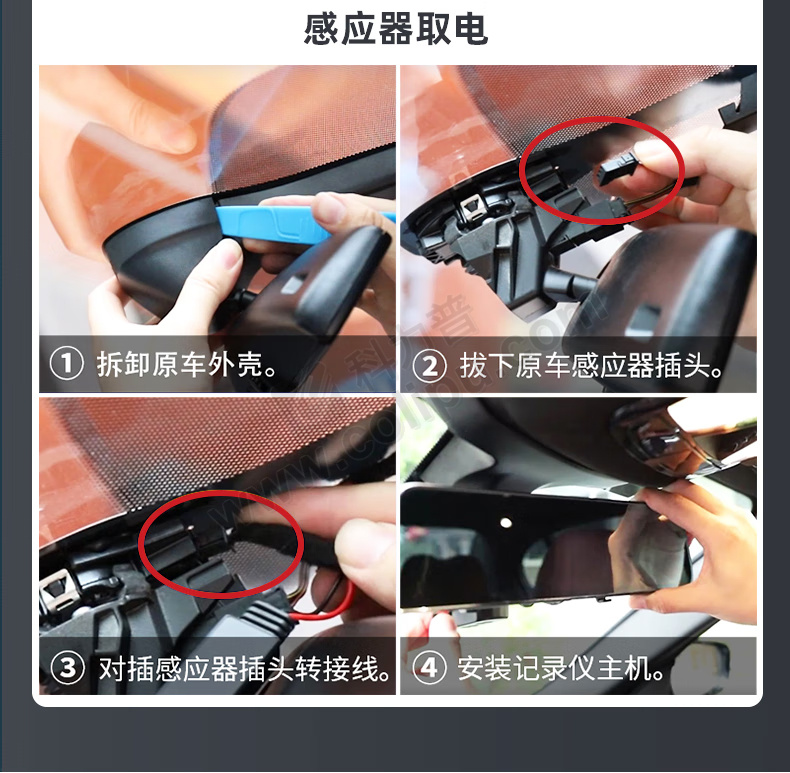 感应器取电

① 拆卸原车外壳。

② 拔下原车感应器插头。

③ 对插感应器插头转接线。

④ 安装记录仪主机。