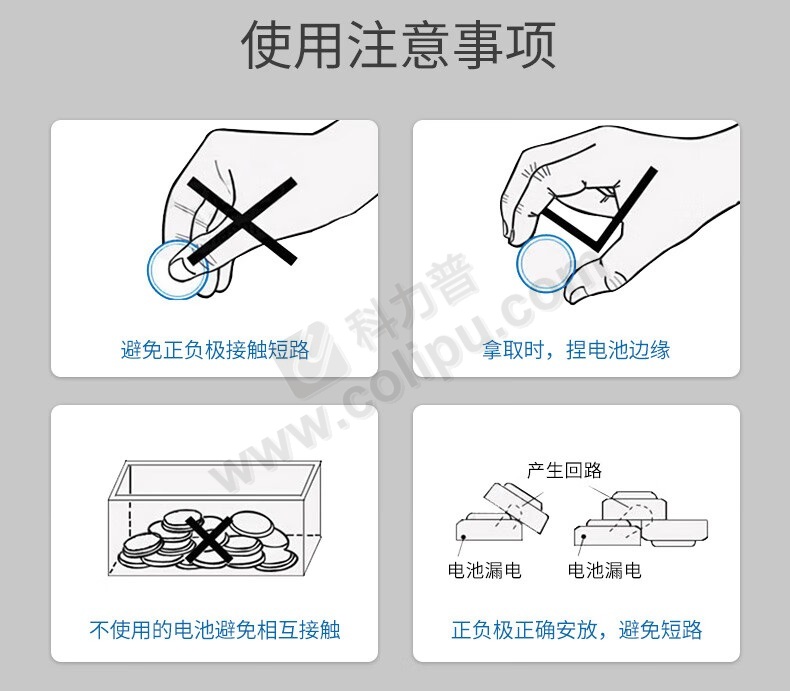 使用注意事项

避免正负极接触短路

拿取时，捏电池边缘

科力普
www.colipu.com

不使用的电池避免相互接触

产生回路

电池漏电

电池漏电

正负极正确安放，避免短路