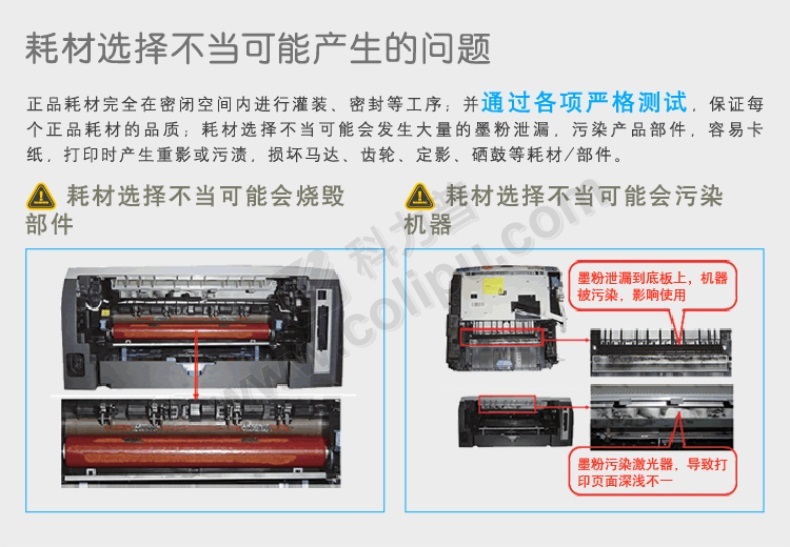 耗材选择不当可能产生的问题

正品耗材完全在密闭空间内进行灌装、密封等工序；并通过各项严格测试，保证每个正品耗材的品质；耗材选择不当可能会发生大量的墨粉泄漏，污染产品部件，容易卡纸，打印时产生重影或污渍，损坏马达、齿轮、定影、硒鼓等耗材/部件。

耗材选择不当可能会烧毁部件

耗材选择不当可能会污染机器

墨粉泄漏到底板上，机器被污染，影响使用

墨粉污染激光器，导致打印页面深浅不一

科力普
www.colipu.com