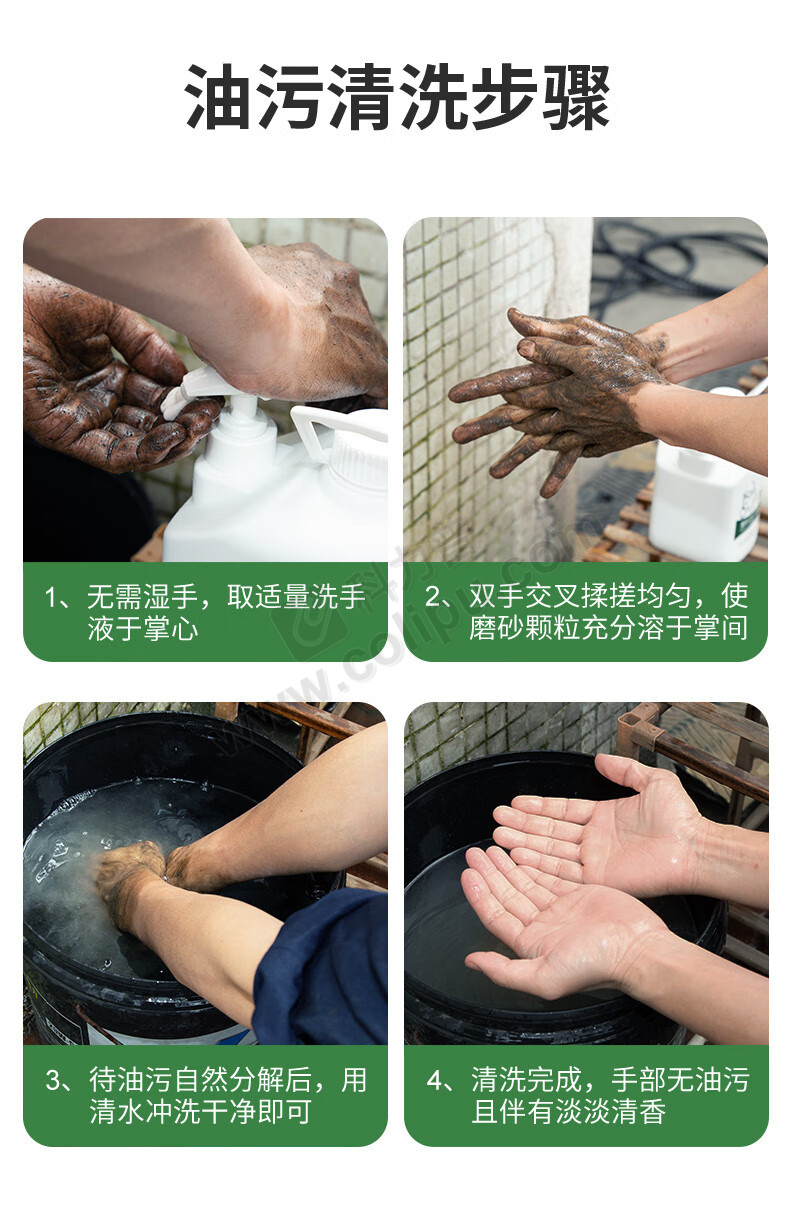 油污清洗步骤

1、无需湿手，取适量洗手液于掌心

2、双手交叉揉搓均匀，使磨砂颗粒充分溶于掌间

3、待油污自然分解后，用清水冲洗干净即可

4、清洗完成，手部无油污且伴有淡淡清香

www.colipu.com