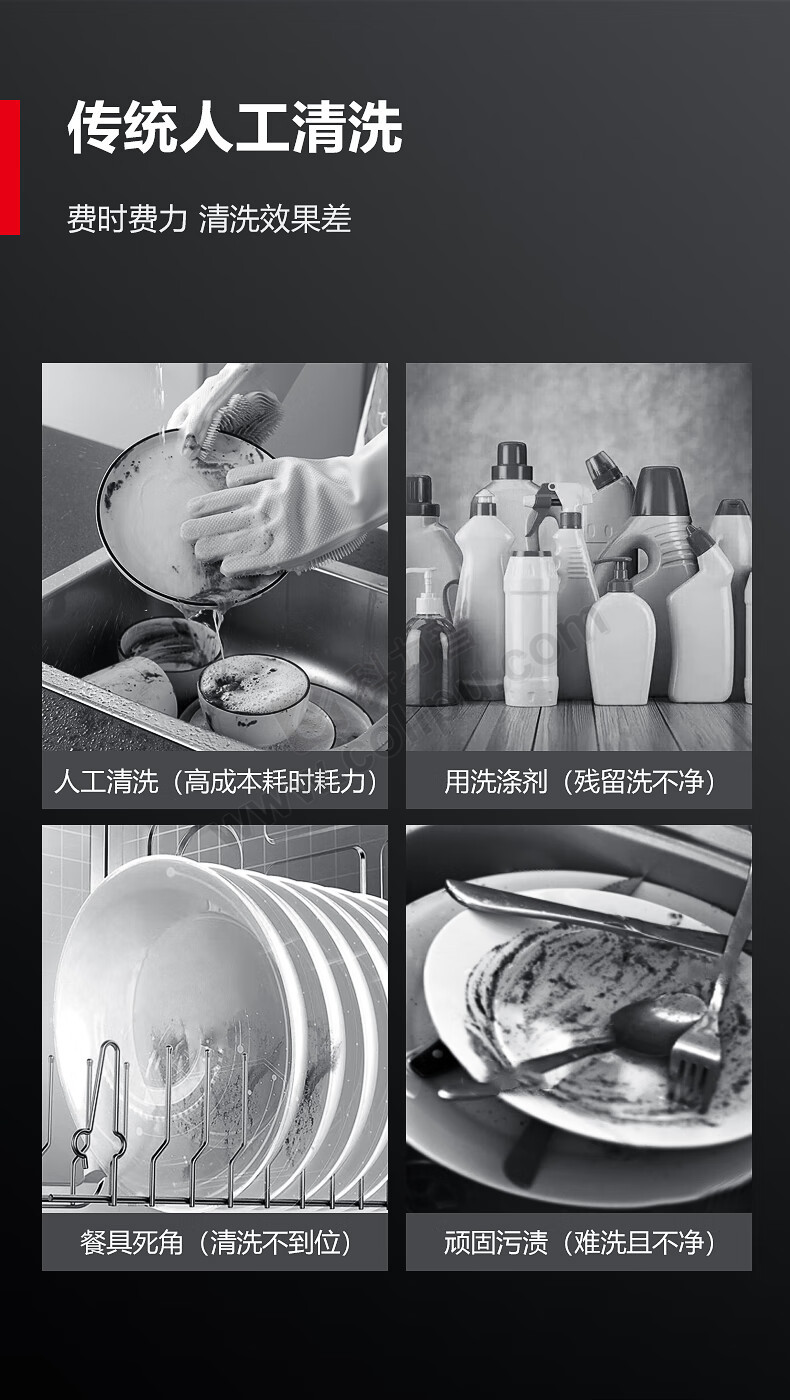 传统人工清洗

费时费力 清洗效果差

人工清洗（高成本耗时耗力）

用洗涤剂（残留洗不净）

餐具死角（清洗不到位）

顽固污渍（难洗且不净）