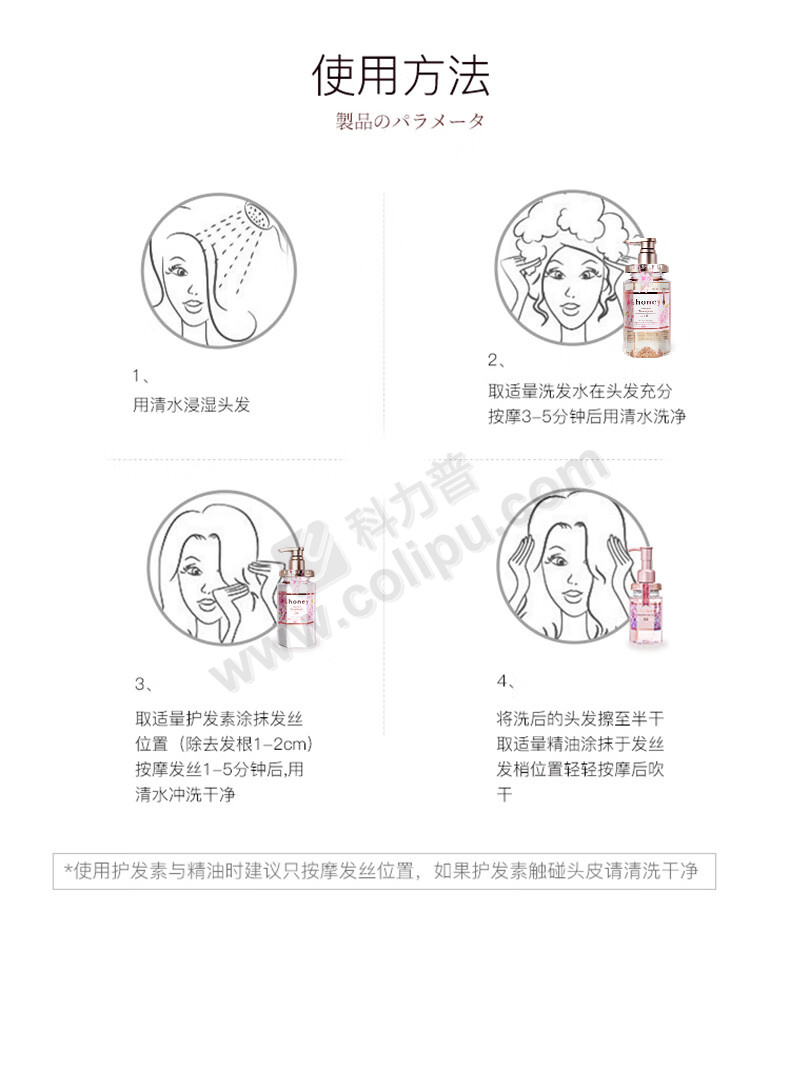 使用方法

製品のパラメータ

1、
用清水浸湿头发

honey

2、
取适量洗发水在头发充分按摩3-5分钟后用清水洗净

科力普
www.colipu.com

honey

3、
取适量护发素涂抹发丝位置（除去发根1-2cm）按摩发丝1-5分钟后,用清水冲洗干净

4、
将洗后的头发擦至半干取适量精油涂抹于发丝发梢位置轻轻按摩后吹干

*使用护发素与精油时建议只按摩发丝位置，如果护发素触碰头皮请清洗干净