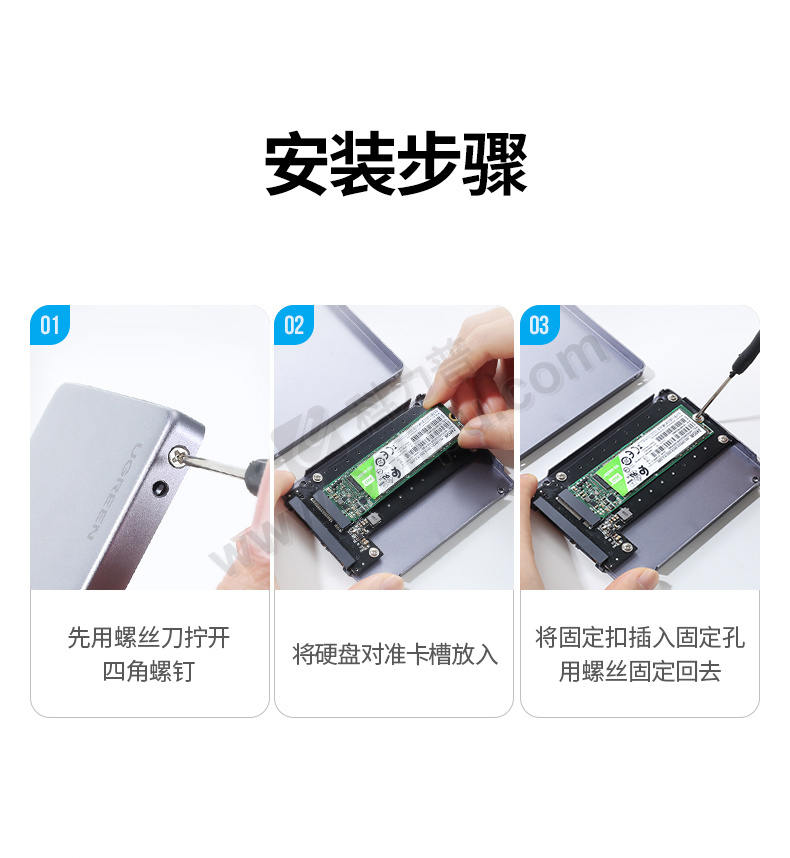 安装步骤

01

UGREEN

先用螺丝刀拧开四角螺钉

02

将硬盘对准卡槽放入

03

将固定扣插入固定孔用螺丝固定回去