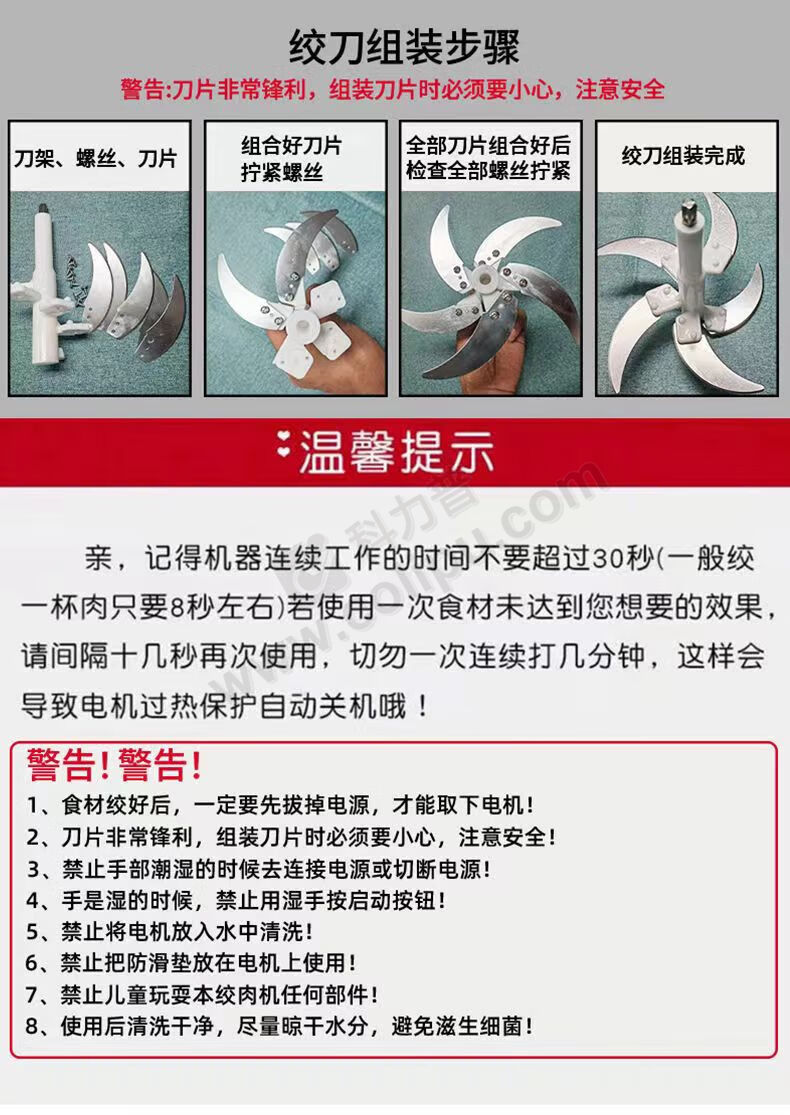 绞刀组装步骤

警告:刀片非常锋利，组装刀片时必须要小心，注意安全

刀架、螺丝、刀片

组合好刀片
拧紧螺丝

全部刀片组合好后
检查全部螺丝拧紧

绞刀组装完成

温馨提示

科力普
colipu.com

亲，记得机器连续工作的时间不要超过30秒(一般绞一杯肉只要8秒左右)若使用一次食材未达到您想要的效果，请间隔十几秒再次使用，切勿一次连续打几分钟，这样会导致电机过热保护自动关机哦！

警告!警告!
1、食材绞好后，一定要先拔掉电源，才能取下电机!
2、刀片非常锋利，组装刀片时必须要小心，注意安全!
3、禁止手部潮湿的时候去连接电源或切断电源!
4、手是湿的时候，禁止用湿手按启动按钮!
5、禁止将电机放入水中清洗!
6、禁止把防滑垫放在电机上使用!
7、禁止儿童玩耍本绞肉机任何部件!
8、使用后清洗干净，尽量晾干水分，避免滋生细菌!