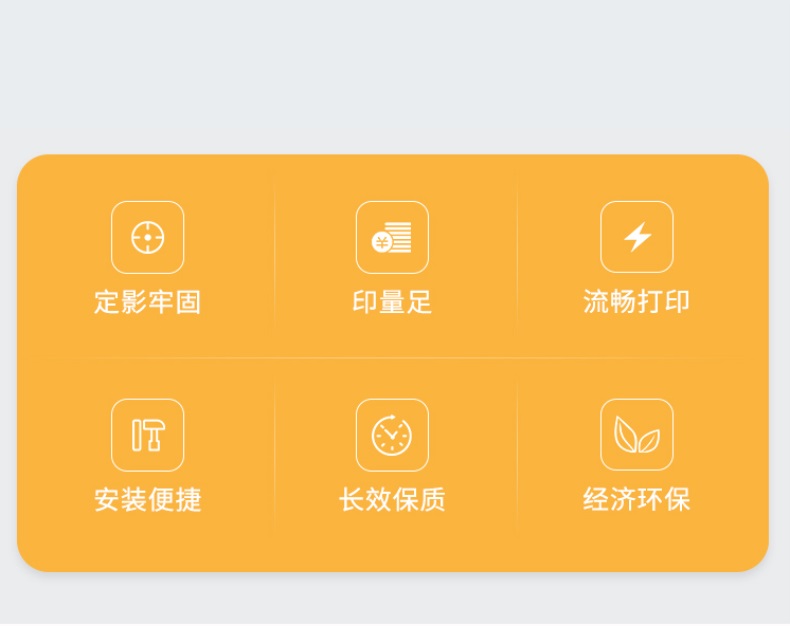 定影牢固

印量足

流畅打印

安装便捷

长效保质

经济环保