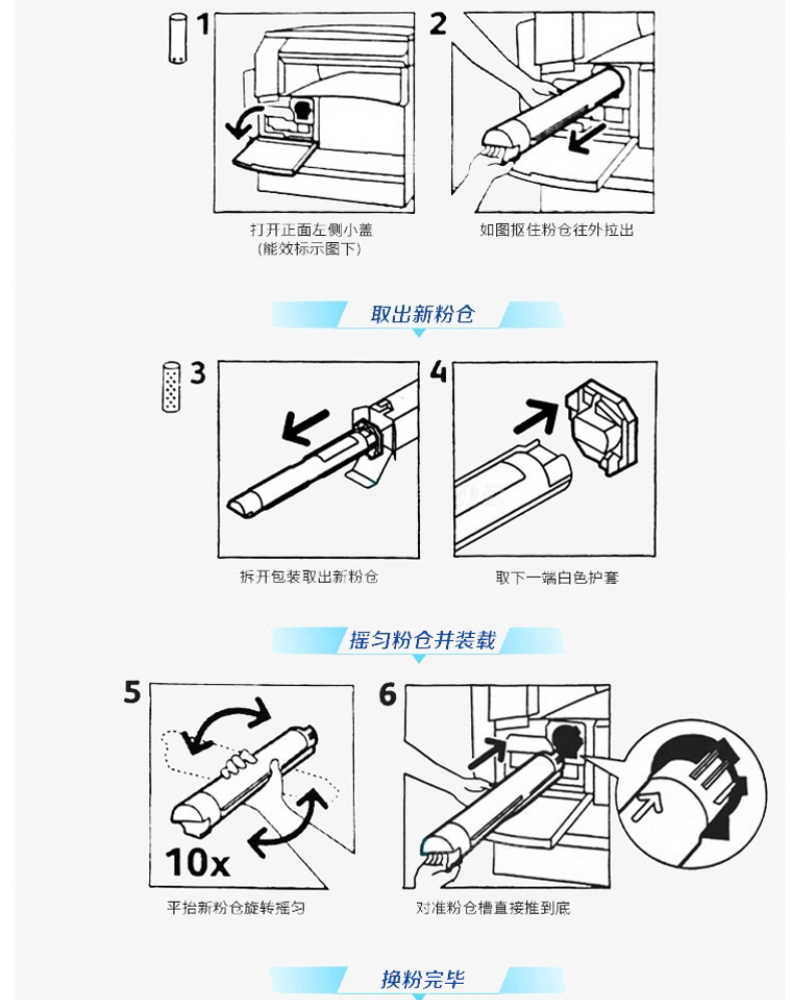 1

2

打开正面左侧小盖
(能效标示图下)

如图抠住粉仓往外拉出

取出新粉仓

3

4

拆开包装取出新粉仓

取下一端白色护套

摇匀粉仓并装载

5

10x

6

平抬新粉仓旋转摇匀

对准粉仓槽直接推到底

换粉完毕