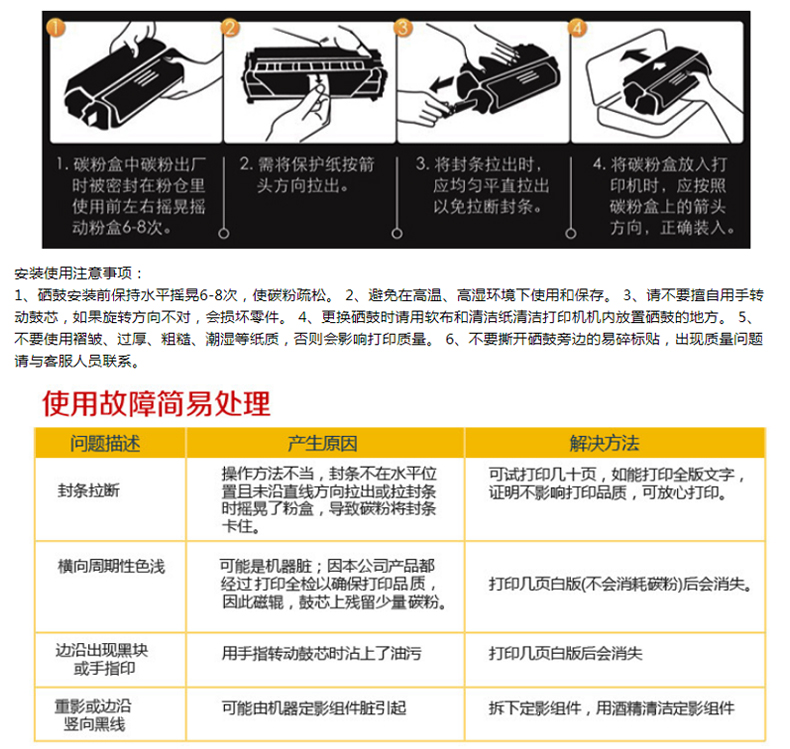 1

2

3

4

1. 碳粉盒中碳粉出厂时被密封在粉仓里使用前左右摇晃摇动粉盒6-8次。

2. 需将保护纸按箭头方向拉出。

3. 将封条拉出时，应均匀平直拉出以免拉断封条。

4. 将碳粉盒放入打印机时，应按照碳粉盒上的箭头方向，正确装入。

安装使用注意事项：
1、硒鼓安装前保持水平摇晃6-8次，使碳粉疏松。 2、避免在高温、高湿环境下使用和保存。 3、请不要擅自用手转动鼓芯，如果旋转方向不对，会损坏零件。 4、更换硒鼓时请用软布和清洁纸清洁打印机机内放置硒鼓的地方。 5、不要使用褶皱、过厚、粗糙、潮湿等纸质，否则会影响打印质量。 6、不要撕开硒鼓旁边的易碎标贴，出现质量问题请与客服人员联系。

使用故障简易处理

| 问题描述 | 产生原因 | 解决方法 |
|---|---|---|
| 封条拉断 | 操作方法不当，封条不在水平位置且未沿直线方向拉出或拉封条时摇晃了粉盒，导致碳粉将封条卡住。 | 可试打印几十页，如能打印全版文字，证明不影响打印品质，可放心打印。 |
| 横向周期性色浅 | 可能是机器脏；因本公司产品都经过打印全检以确保打印品质，因此磁辊，鼓芯上残留少量碳粉。 | 打印几页白版(不会消耗碳粉)后会消失。 |
| 边沿出现黑块或手指印 | 用手指转动鼓芯时沾上了油污 | 打印几页白版后会消失 |
| 重影或边沿竖向黑线 | 可能由机器定影组件脏引起 | 拆下定影组件，用酒精清洁定影组件 |