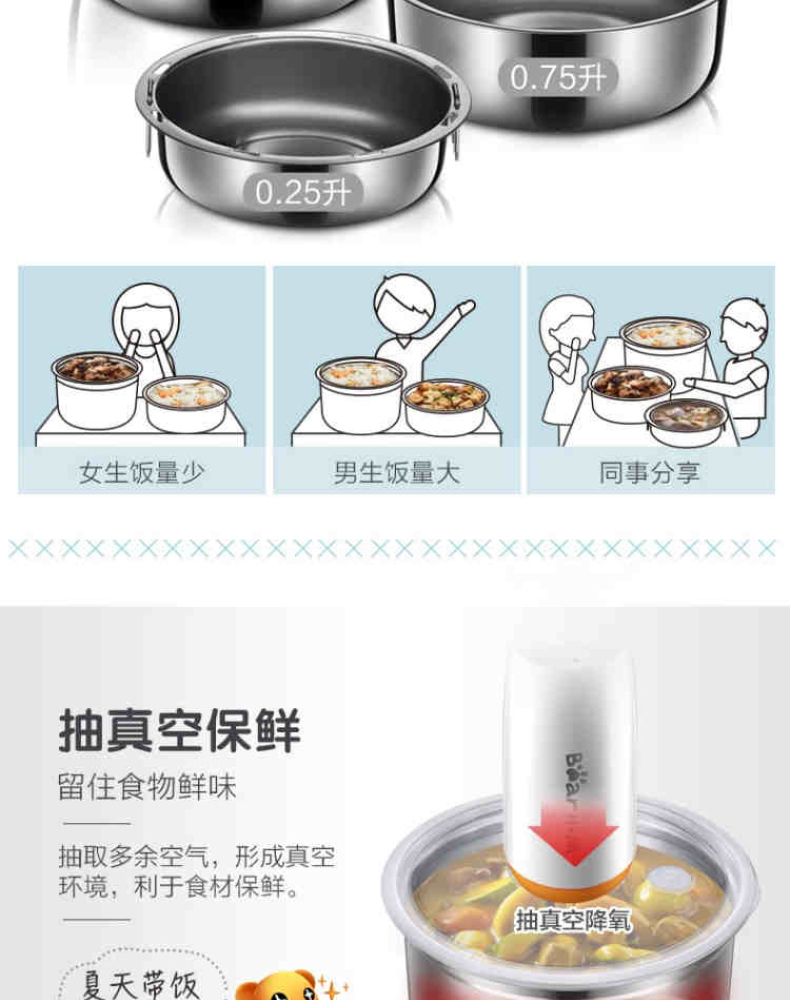 0.75升

0.25升

女生饭量少

男生饭量大

同事分享

抽真空保鲜

留住食物鲜味

抽取多余空气，形成真空环境，利于食材保鲜。

Bear

抽真空降氧

夏天带饭