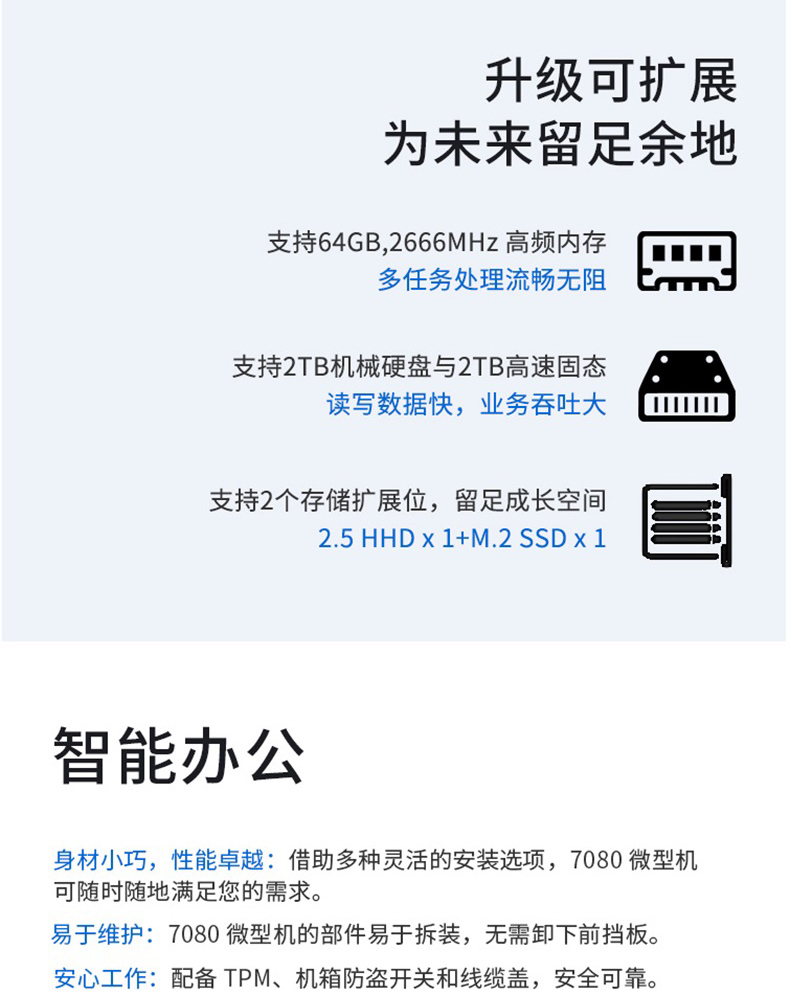 升级可扩展
为未来留足余地

支持64GB,2666MHz 高频内存
多任务处理流畅无阻

支持2TB机械硬盘与2TB高速固态
读写数据快，业务吞吐大

支持2个存储扩展位，留足成长空间
2.5 HHD x 1+M.2 SSD x 1

智能办公

身材小巧，性能卓越：借助多种灵活的安装选项，7080微型机可随时随地满足您的需求。

易于维护：7080微型机的部件易于拆装，无需卸下前挡板。

安心工作：配备TPM、机箱防盗开关和线缆盖，安全可靠。