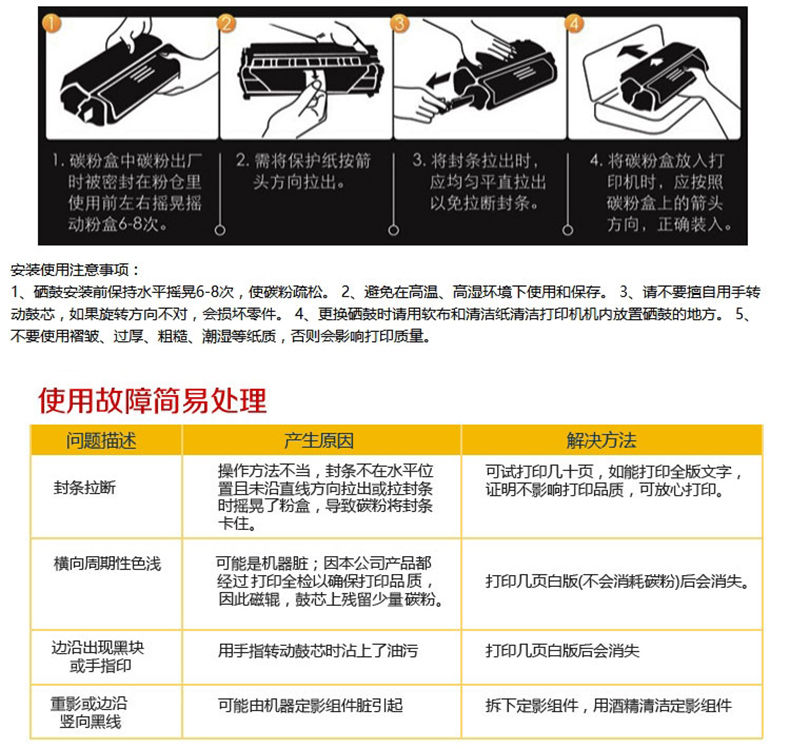 1

2

3

4

1. 碳粉盒中碳粉出厂时被密封在粉仓里使用前左右摇晃摇动粉盒6-8次。

2. 需将保护纸按箭头方向拉出。

3. 将封条拉出时，应均匀平直拉出以免拉断封条。

4. 将碳粉盒放入打印机时，应按照碳粉盒上的箭头方向，正确装入。

安装使用注意事项：
1、硒鼓安装前保持水平摇晃6-8次，使碳粉疏松。 2、避免在高温、高湿环境下使用和保存。 3、请不要擅自用手转动鼓芯，如果旋转方向不对，会损坏零件。 4、更换硒鼓时请用软布和清洁纸清洁打印机机内放置硒鼓的地方。 5、不要使用褶皱、过厚、粗糙、潮湿等纸质，否则会影响打印质量。

使用故障简易处理

| 问题描述 | 产生原因 | 解决方法 |
|---|---|---|
| 封条拉断 | 操作方法不当，封条不在水平位置且未沿直线方向拉出或拉封条时摇晃了粉盒，导致碳粉将封条卡住。 | 可试打印几十页，如能打印全版文字，证明不影响打印品质，可放心打印。 |
| 横向周期性色浅 | 可能是机器脏；因本公司产品都经过 打印全检以确保打印品质，因此磁辊，鼓芯上残留少量碳粉。 | 打印几页白版(不会消耗碳粉)后会消失。 |
| 边沿出现黑块或手指印 | 用手指转动鼓芯时沾上了油污 | 打印几页白版后会消失 |
| 重影或边沿竖向黑线 | 可能由机器定影组件脏引起 | 拆下定影组件，用酒精清洁定影组件 |