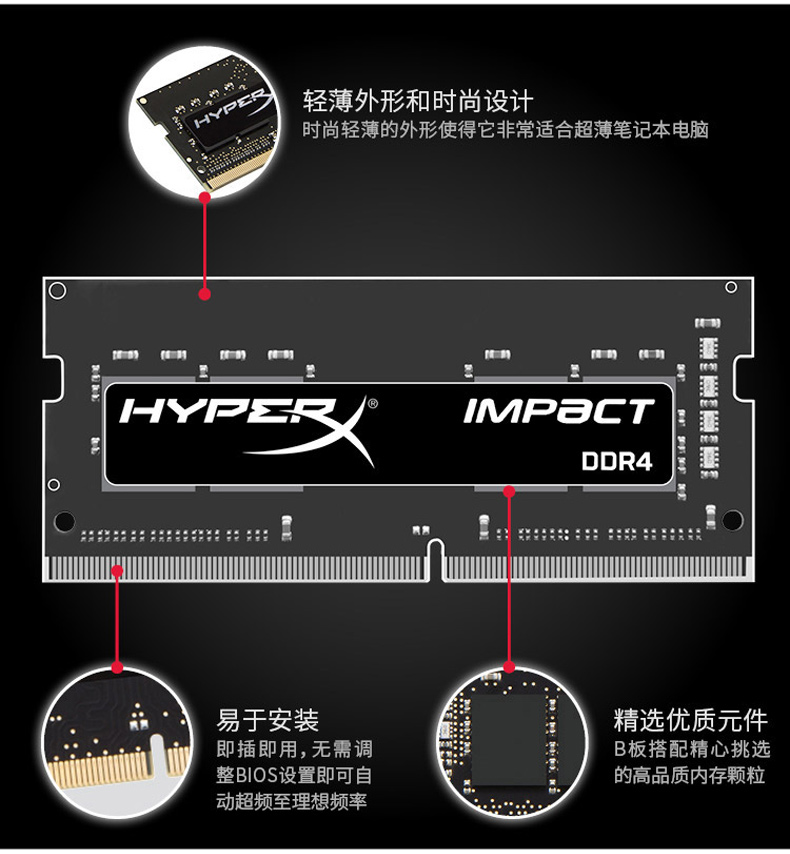 HYPER

轻薄外形和时尚设计
时尚轻薄的外形使得它非常适合超薄笔记本电脑

HYPERX®

IMPACT

DDR4

易于安装
即插即用，无需调整BIOS设置即可自动超频至理想频率

精选优质元件
B板搭配精心挑选的高品质内存颗粒