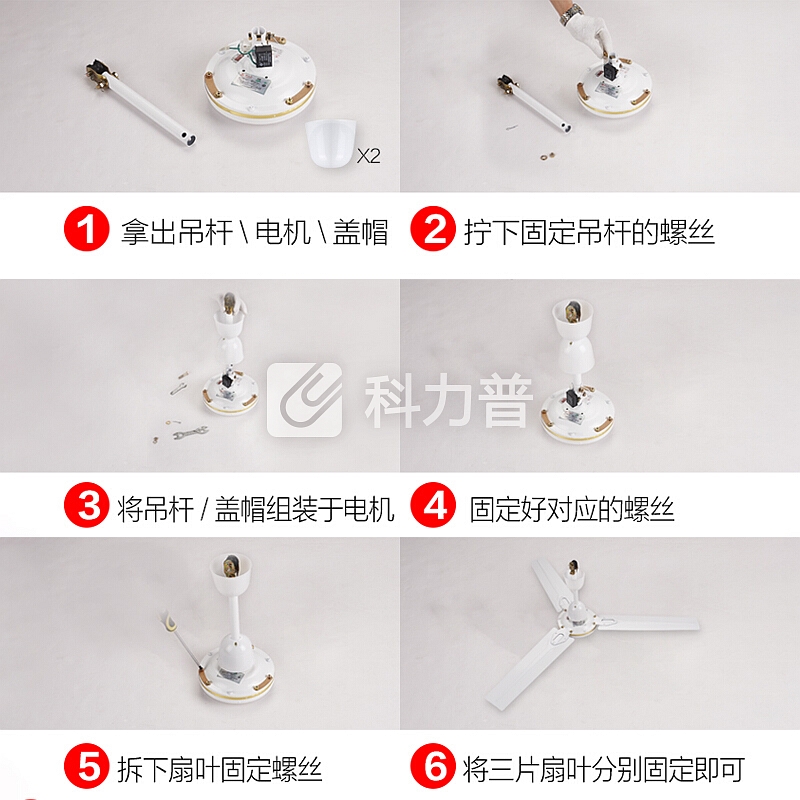 X2

1 拿出吊杆 \ 电机 \ 盖帽

2 拧下固定吊杆的螺丝

科力普

3 将吊杆 / 盖帽组装于电机

4 固定好对应的螺丝

5 拆下扇叶固定螺丝

6 将三片扇叶分别固定即可