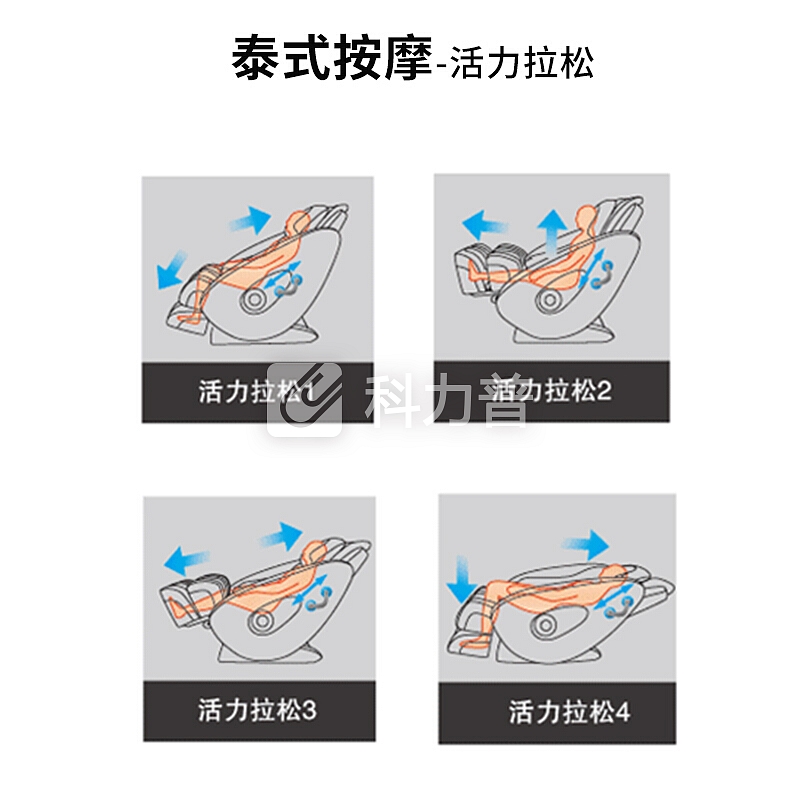 泰式按摩-活力拉松

活力拉松1

活力拉松2

科力普

活力拉松3

活力拉松4